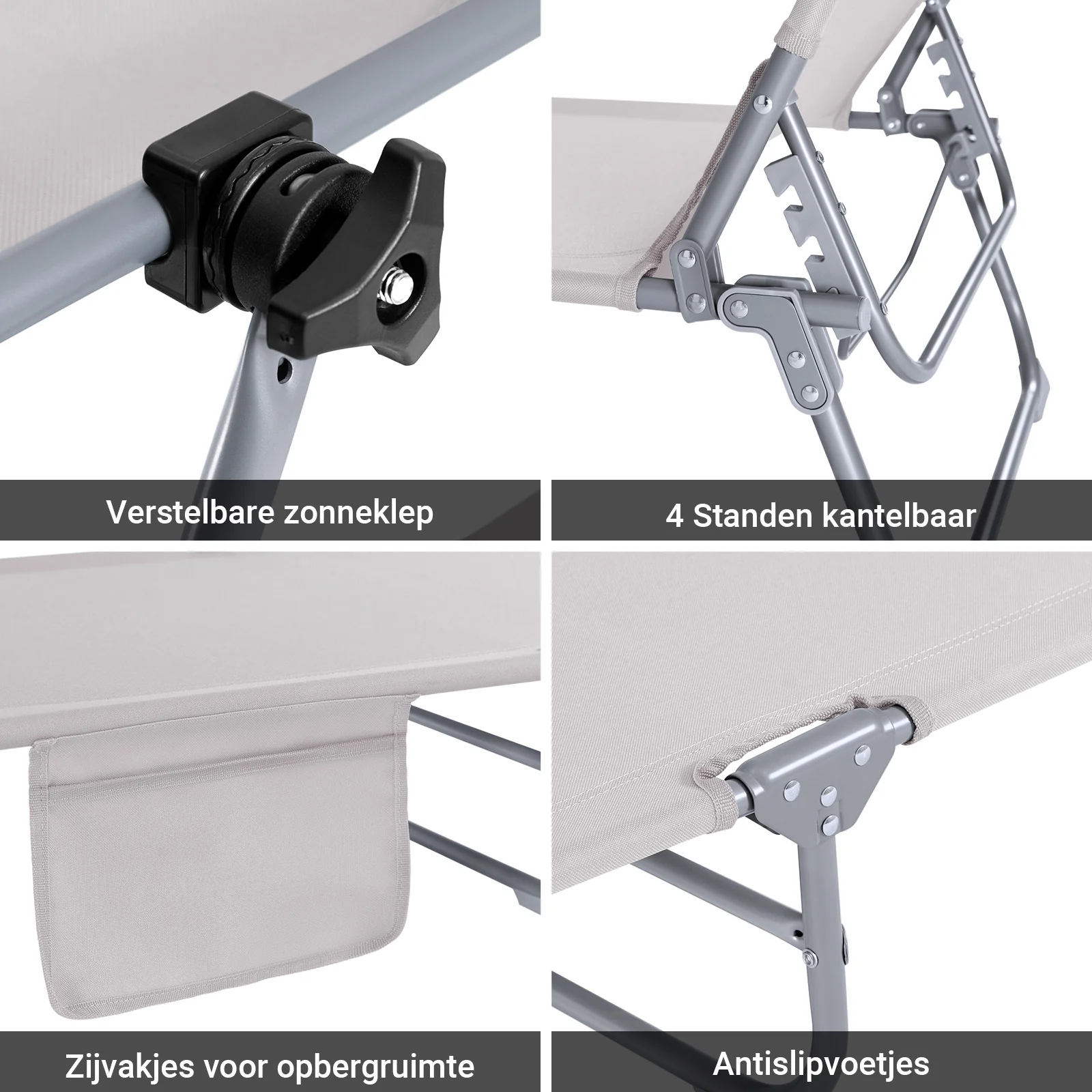 Verstelbare zonneklep

4 Standen kantelbaar

Zijvakjes voor opbergruimte

Antislipvoetjes