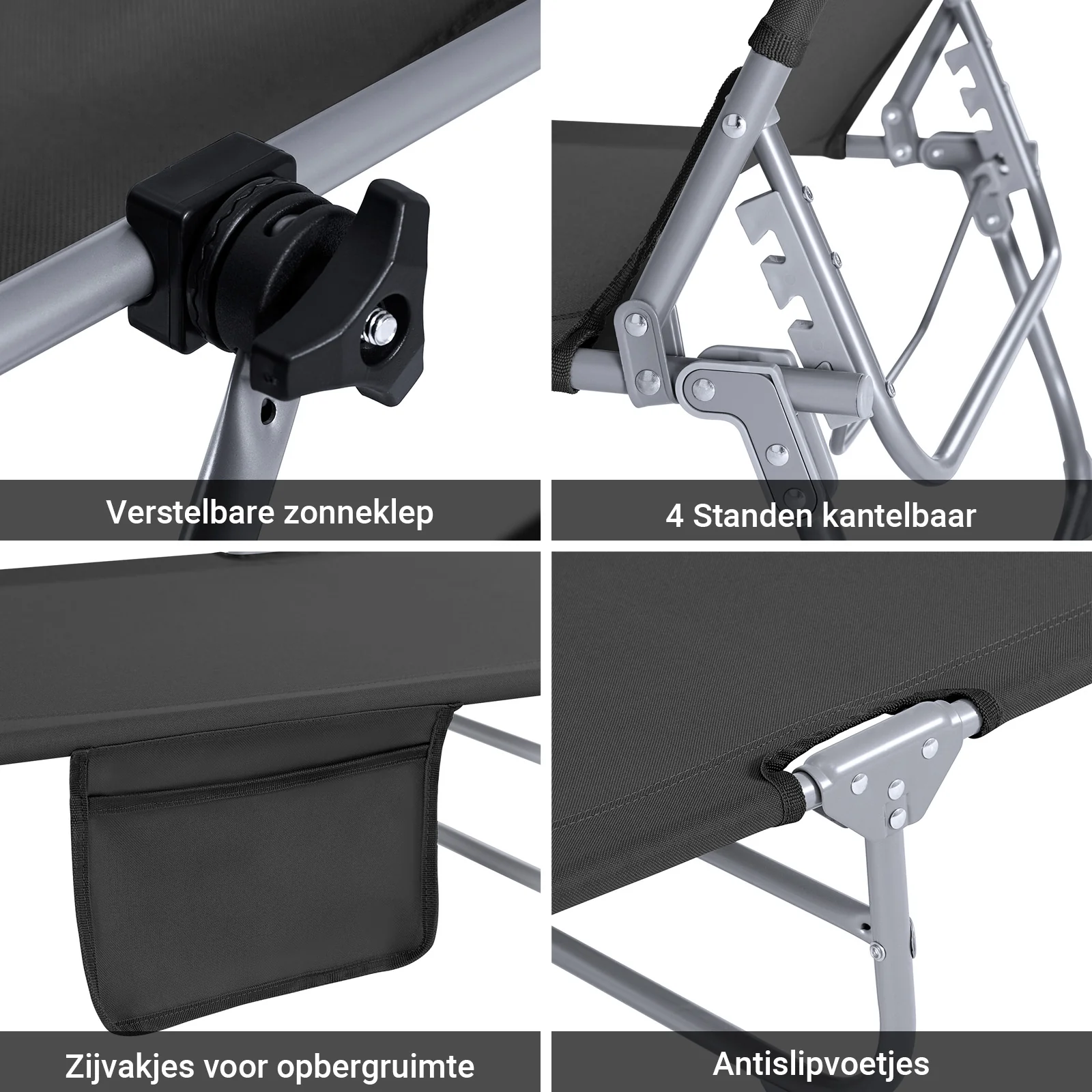 Verstelbare zonneklep

4 Standen kantelbaar

Zijvakjes voor opbergruimte

Antislipvoetjes